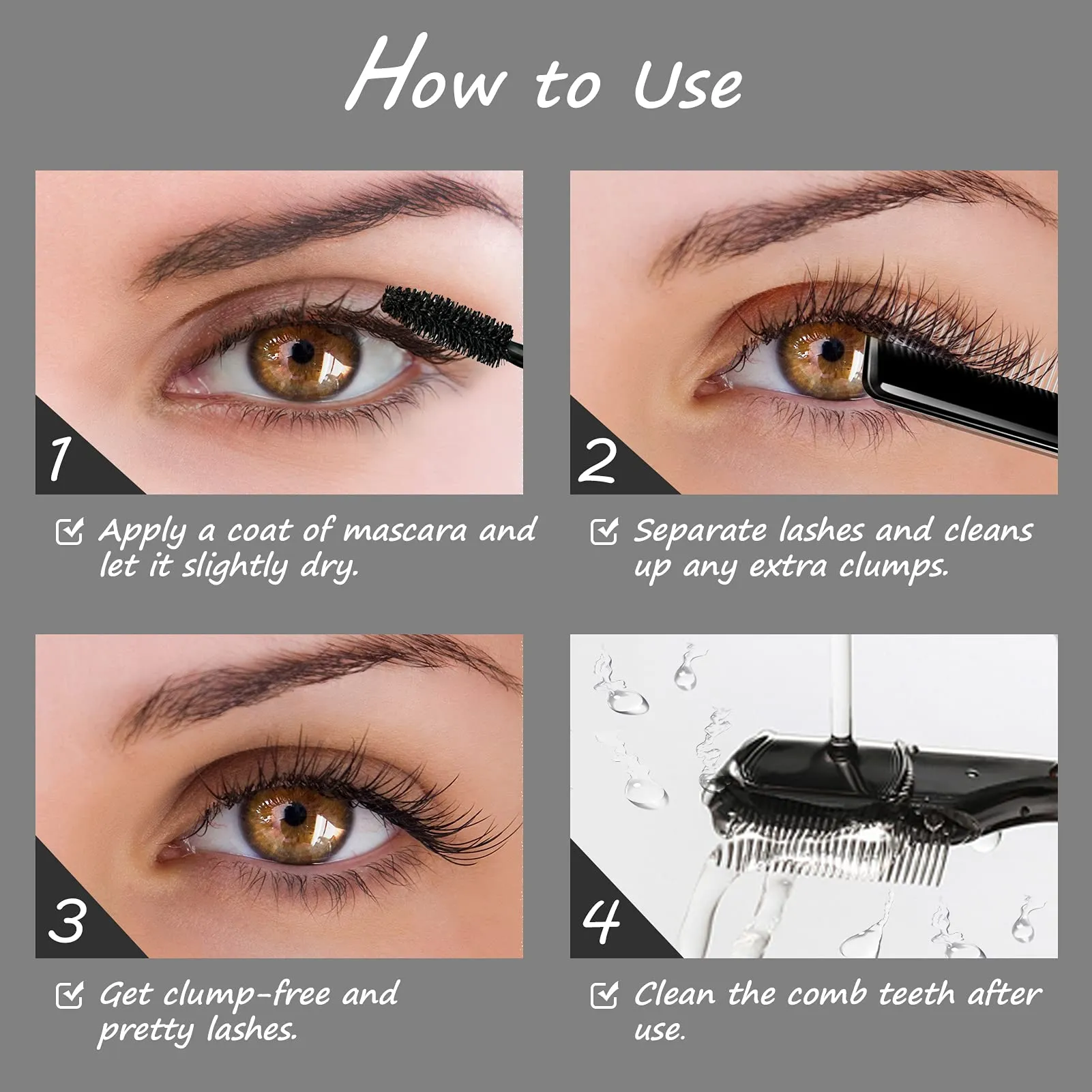 How to Use

1

Apply a coat of mascara and let it slightly dry.

2

Separate lashes and cleans up any extra clumps.

3

Get clump-free and pretty lashes.

4

Clean the comb teeth after use.